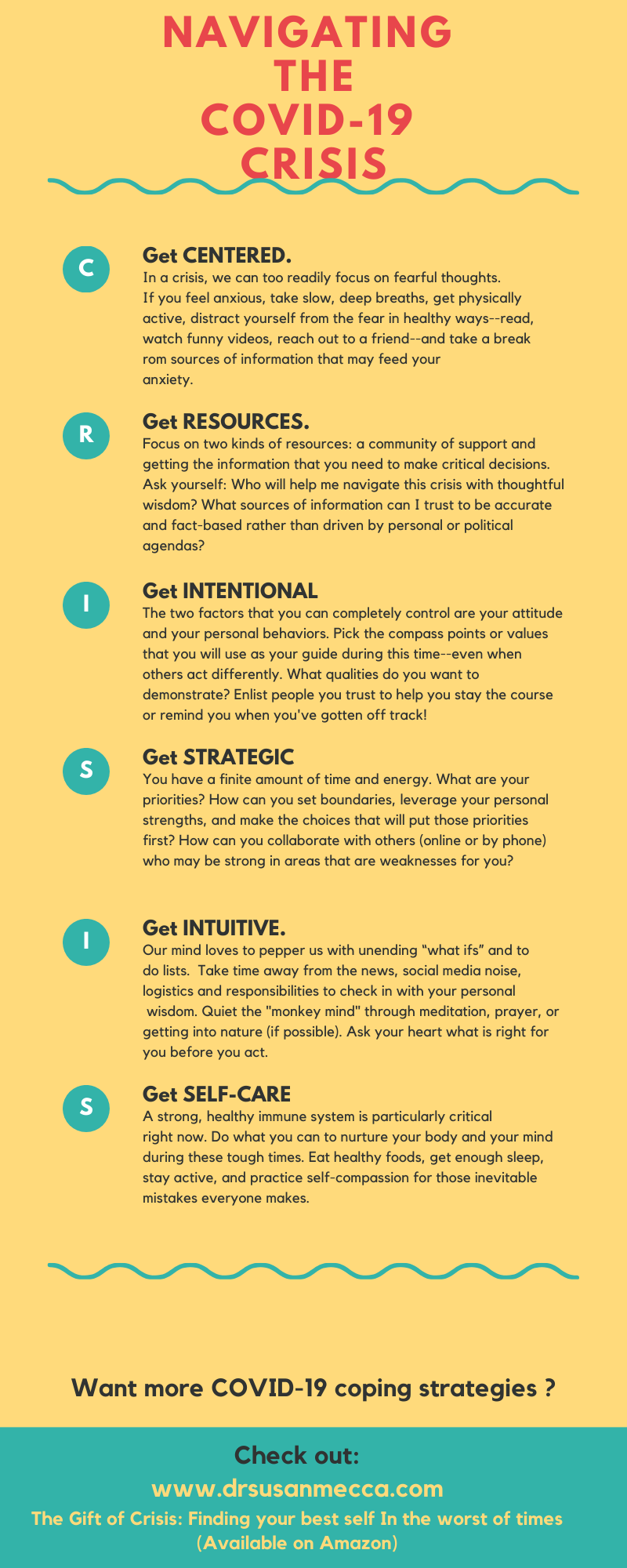 NAVIGATING THE COVID-19 CRISIS

C

Get CENTERED.
In a crisis, we can too readily focus on fearful thoughts. If you feel anxious, take slow, deep breaths, get physically active, distract yourself from the fear in healthy ways--read, watch funny videos, reach out to a friend--and take a break rom sources of information that may feed your anxiety.

R

Get RESOURCES.
Focus on two kinds of resources: a community of support and getting the information that you need to make critical decisions. Ask yourself: Who will help me navigate this crisis with thoughtful wisdom? What sources of information can I trust to be accurate and fact-based rather than driven by personal or political agendas?

I

Get INTENTIONAL
The two factors that you can completely control are your attitude and your personal behaviors. Pick the compass points or values that you will use as your guide during this time--even when others act differently. What qualities do you want to demonstrate? Enlist people you trust to help you stay the course or remind you when you've gotten off track!

S

Get STRATEGIC
You have a finite amount of time and energy. What are your priorities? How can you set boundaries, leverage your personal strengths, and make the choices that will put those priorities first? How can you collaborate with others (online or by phone) who may be strong in areas that are weaknesses for you?

I

Get INTUITIVE.
Our mind loves to pepper us with unending "what ifs" and to do lists. Take time away from the news, social media noise, logistics and responsibilities to check in with your personal wisdom. Quiet the "monkey mind" through meditation, prayer, or getting into nature (if possible). Ask your heart what is right for you before you act.

S

Get SELF-CARE
A strong, healthy immune system is particularly critical right now. Do what you can to nurture your body and your mind during these tough times. Eat healthy foods, get enough sleep, stay active, and practice self-compassion for those inevitable mistakes everyone makes.

Want more COVID-19 coping strategies ?

Check out:
www.drsusanmecca.com
The Gift of Crisis: Finding your best self In the worst of times (Available on Amazon)